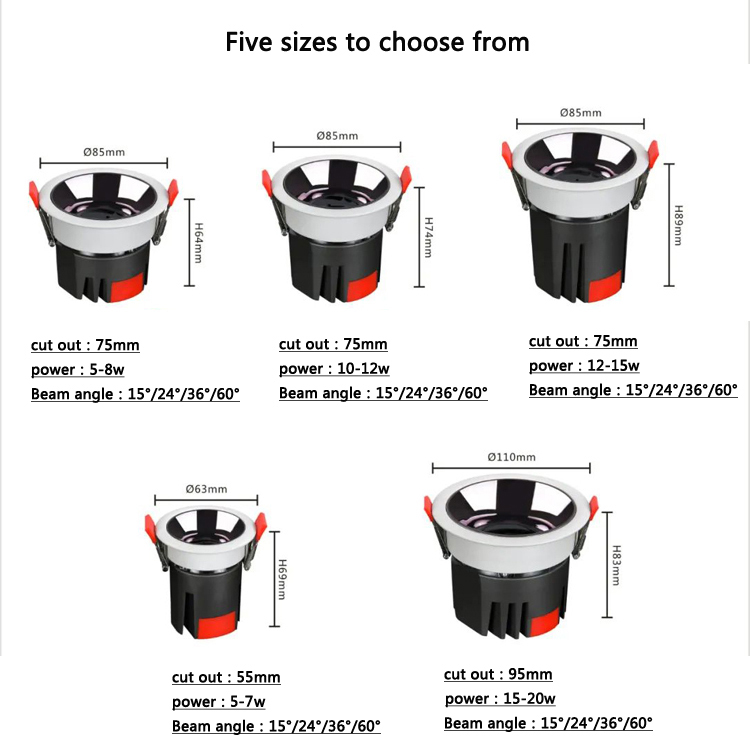 Five sizes to choose from

Ø85mm

H64mm

cut out : 75mm
power : 5-8w
Beam angle : 15°/24°/36°/60°

Ø85mm

H74mm

cut out : 75mm
power : 10-12w
Beam angle : 15°/24°/36°/60°

Ø85mm

H89mm

cut out : 75mm
power : 12-15w
Beam angle : 15°/24°/36°/60°

Ø63mm

H69mm

cut out : 55mm
power : 5-7w
Beam angle : 15°/24°/36°/60°

Ø110mm

H83mm

cut out : 95mm
power : 15-20w
Beam angle : 15°/24°/36°/60°